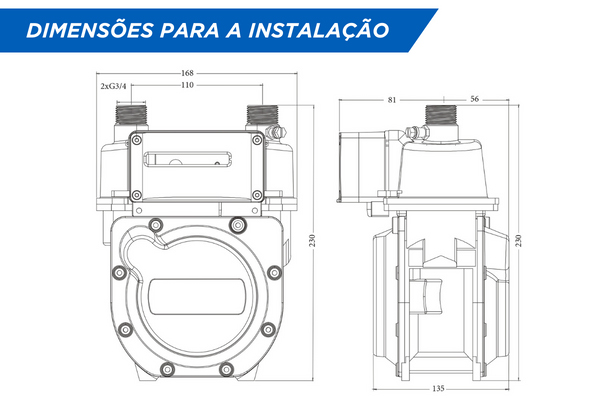 DIMENSÕES PARA A INSTALAÇÃO

168
2xG3/4
110
230

81
56
230
135