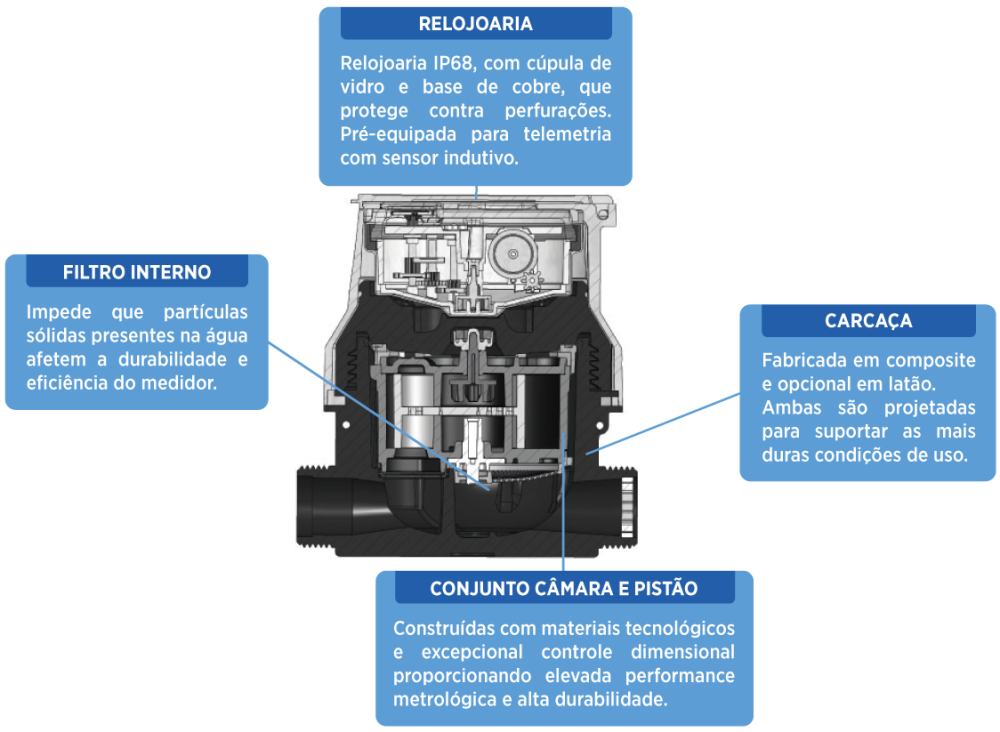 RELOJOARIA

Relojoaria IP68, com cúpula de vidro e base de cobre, que protege contra perfurações. Pré-equipada para telemetria com sensor indutivo.

FILTRO INTERNO

Impede que partículas sólidas presentes na água afetem a durabilidade e eficiência do medidor.

CARCAÇA

Fabricada em composite e opcional em latão. Ambas são projetadas para suportar as mais duras condições de uso.

CONJUNTO CÂMARA E PISTÃO

Construídas com materiais tecnológicos e excepcional controle dimensional proporcionando elevada performance metrológica e alta durabilidade.